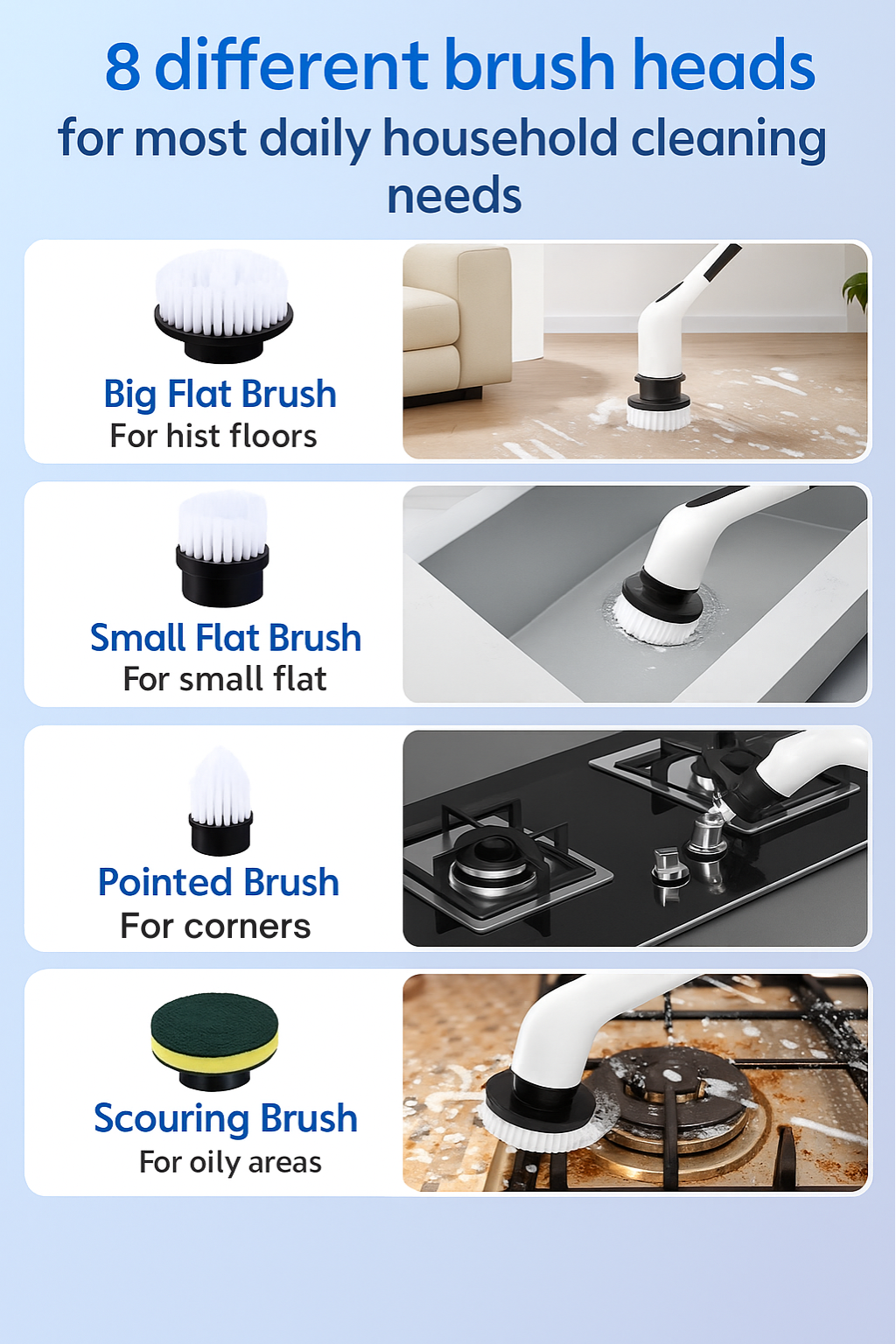 8 different brush heads
for most daily household cleaning needs

Big Flat Brush
For hist floors

Small Flat Brush
For small flat

Pointed Brush
For corners

Scouring Brush
For oily areas